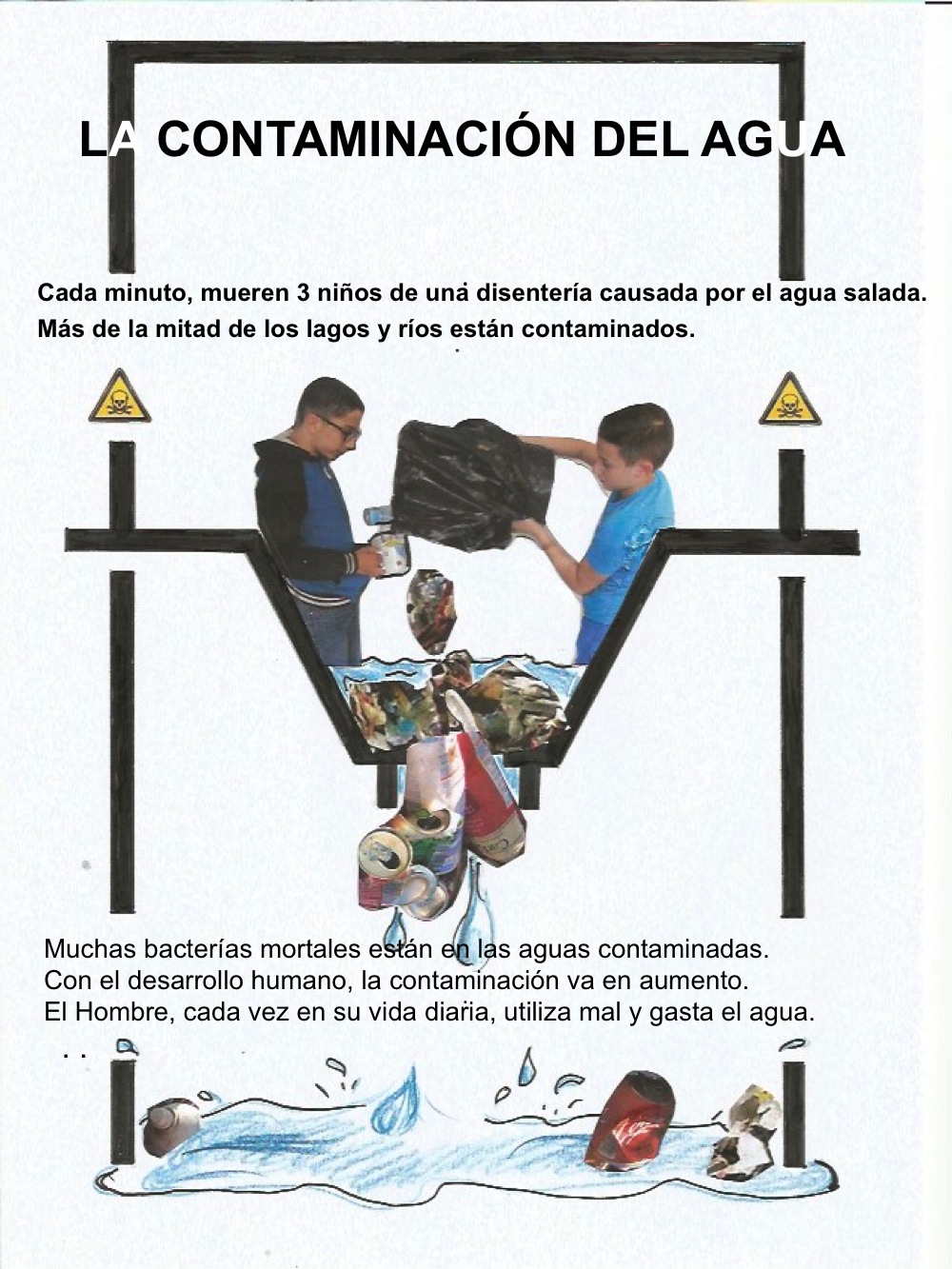 LA CONTAMINACIÓN DEL AGUA

Cada minuto, mueren 3 niños de una disentería causada por el agua salada.
Más de la mitad de los lagos y ríos están contaminados.

Muchas bacterías mortales están en las aguas contaminadas.
Con el desarrollo humano, la contaminación va en aumento.
El Hombre, cada vez en su vida diaria, utiliza mal y gasta el agua.